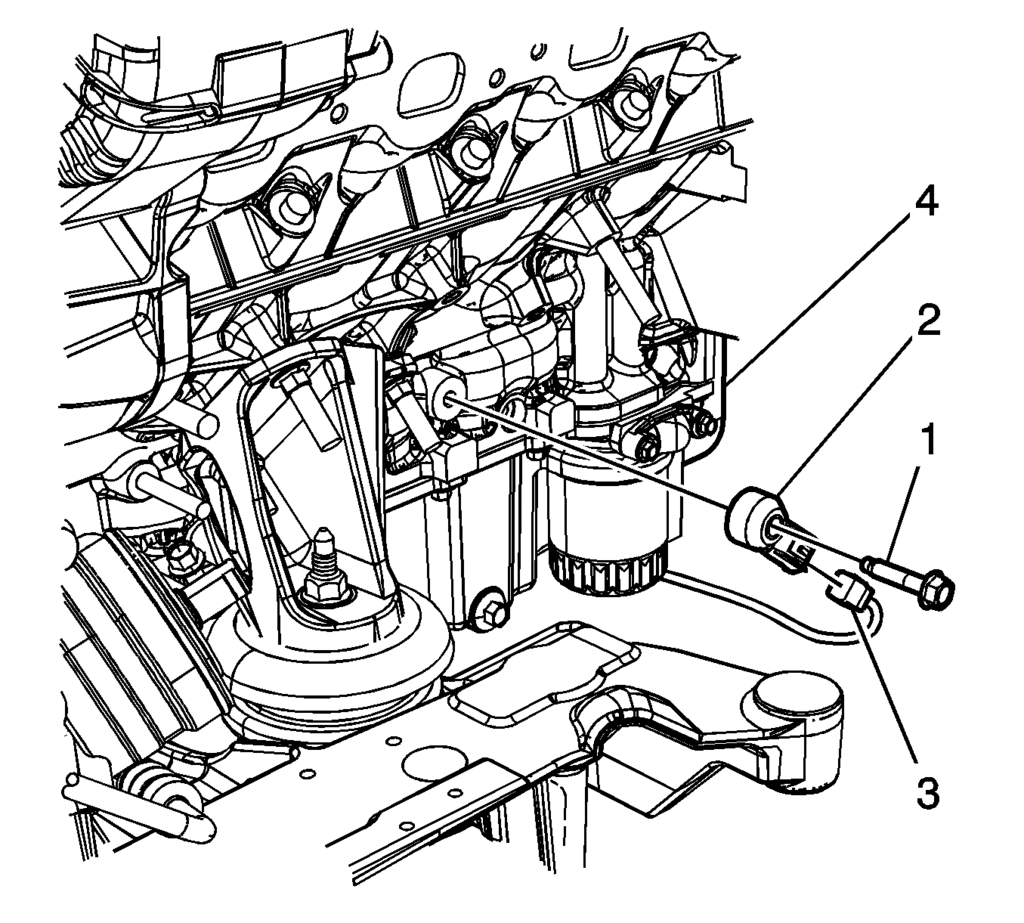 4
2
1
3